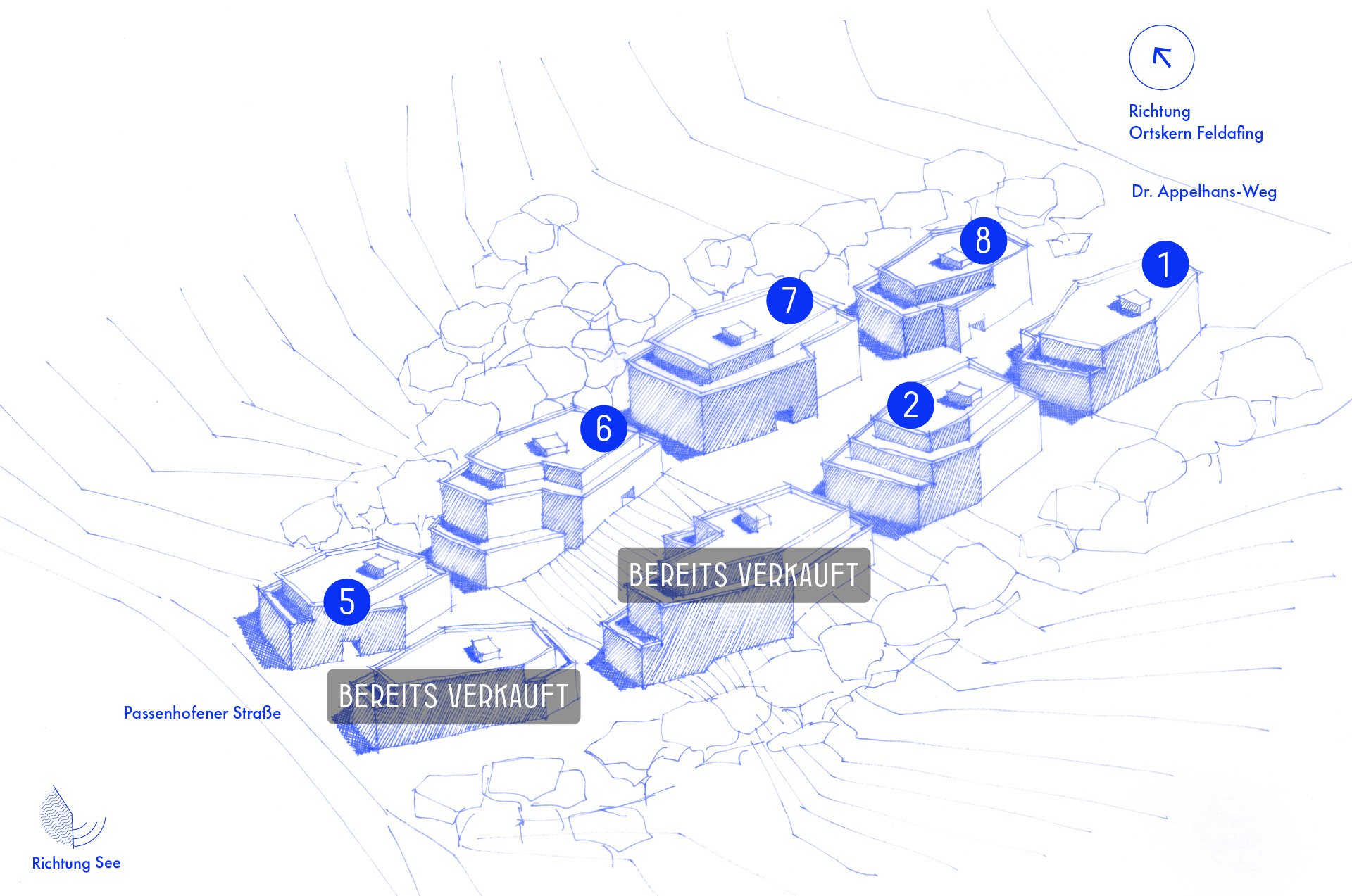 Richtung
Ortskern Feldafing

Dr. Appelhans-Weg

8

1

7

2

6

BEREITS VERKAUFT

5

BEREITS VERKAUFT

Passenhofener Straße

Richtung See